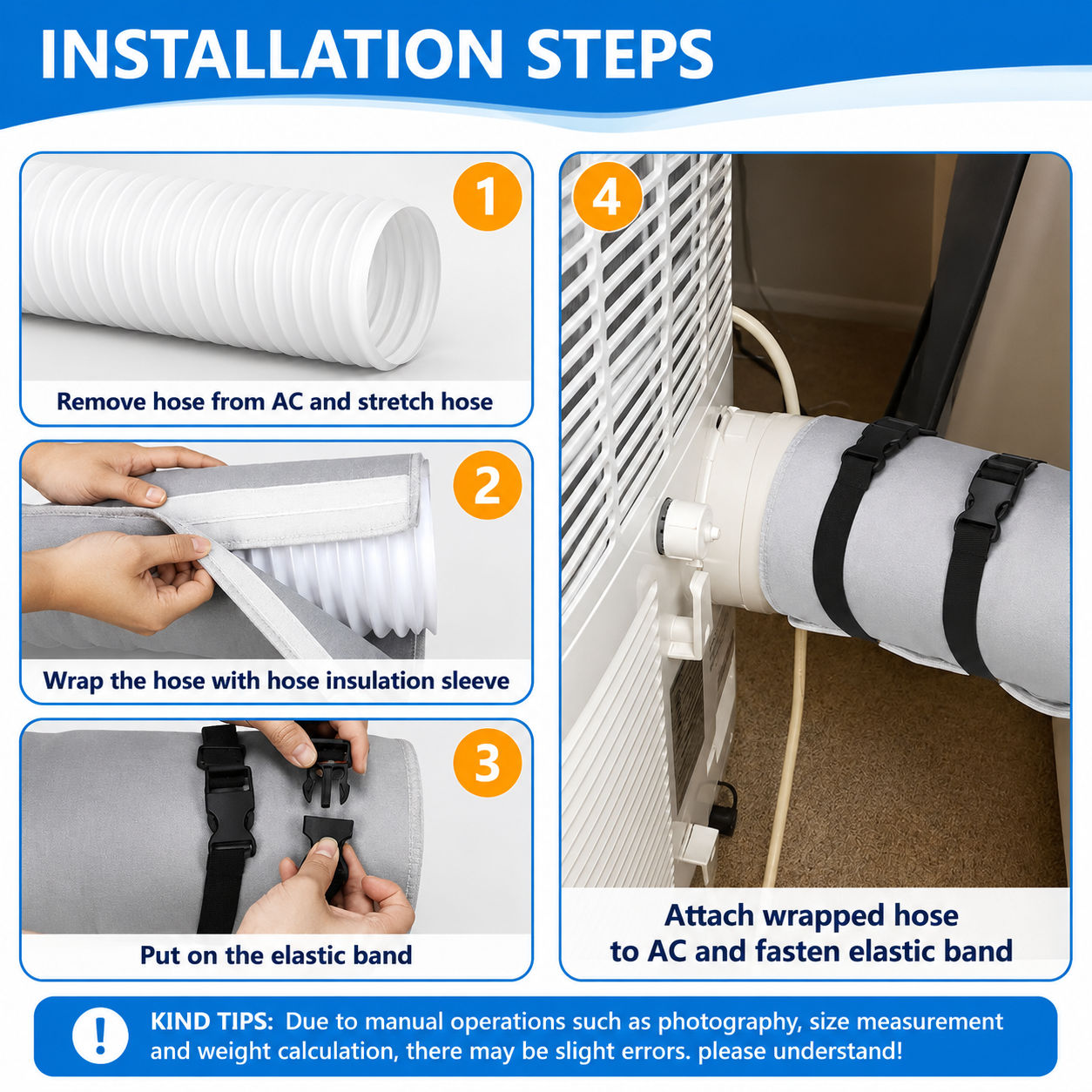 INSTALLATION STEPS

1

Remove hose from AC and stretch hose

2

Wrap the hose with hose insulation sleeve

3

Put on the elastic band

4

Attach wrapped hose to AC and fasten elastic band

!

KIND TIPS: Due to manual operations such as photography, size measurement and weight calculation, there may be slight errors. please understand!